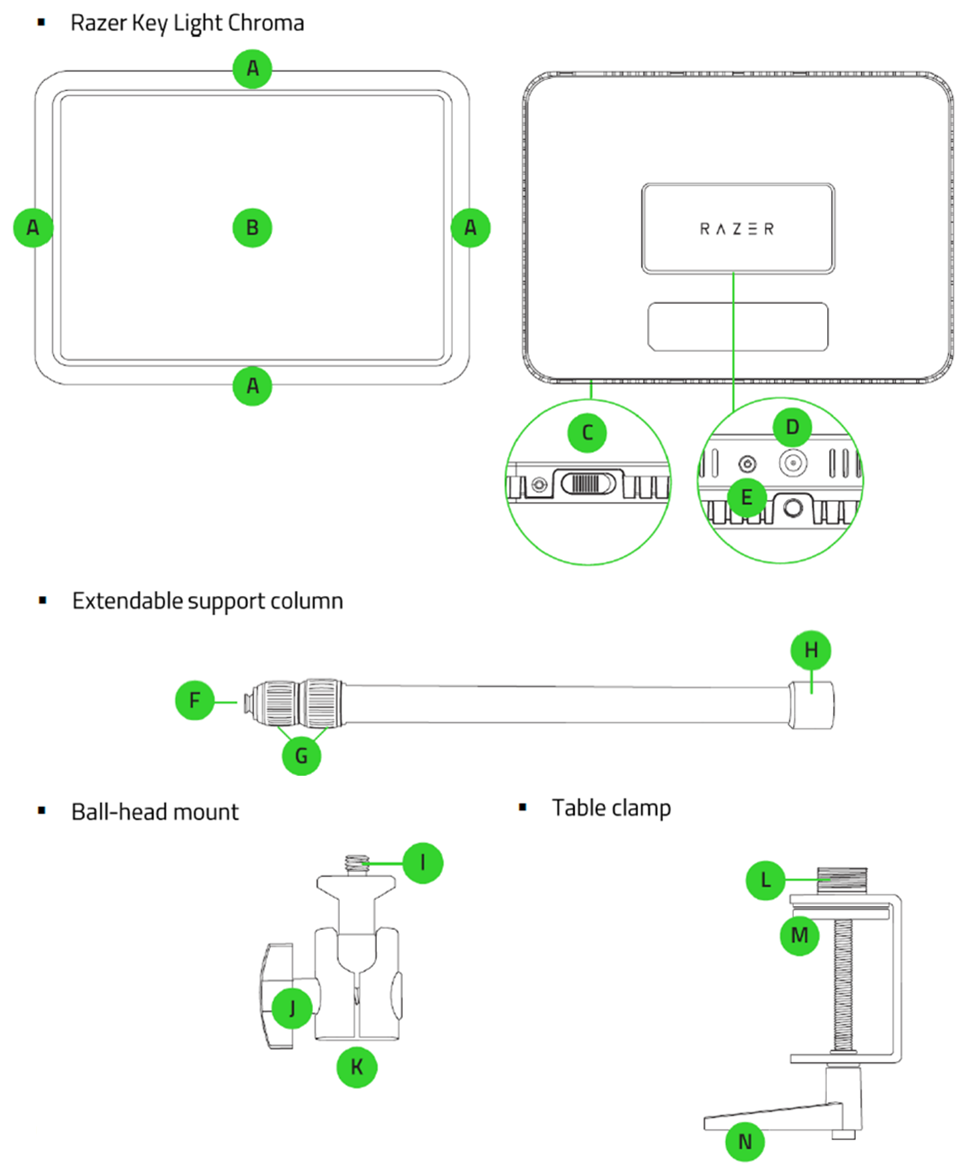 ▪ Razer Key Light Chroma

A
A
B
A
A

RAZER

C
D
E

▪ Extendable support column

F
G
H

▪ Ball-head mount

I
J
K

▪ Table clamp

L
M
N